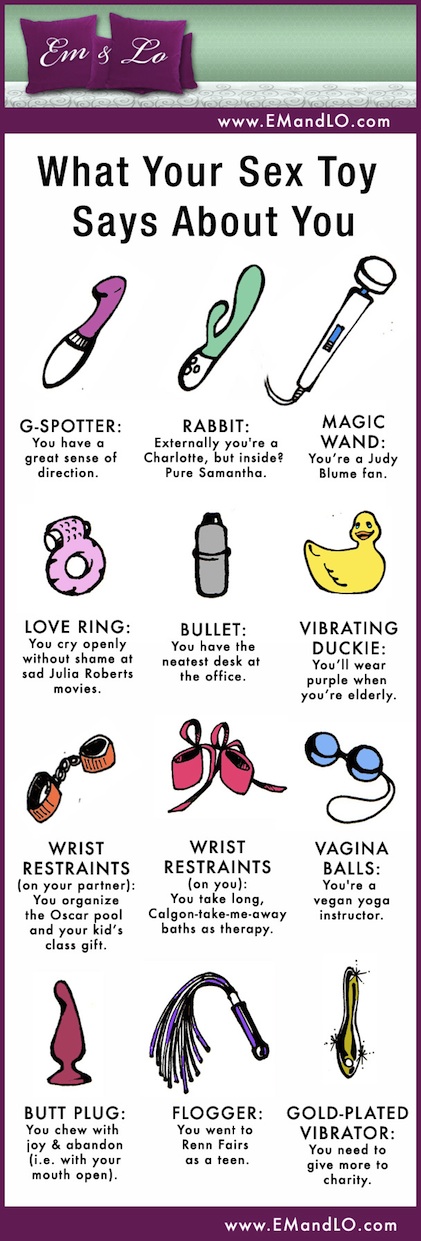 Em & Lo

www.EMandLO.com

What Your Sex Toy Says About You

G-SPOTTER: You have a great sense of direction.

RABBIT: Externally you're a Charlotte, but inside? Pure Samantha.

MAGIC WAND: You're a Judy Blume fan.

LOVE RING: You cry openly without shame at sad Julia Roberts movies.

BULLET: You have the neatest desk at the office.

VIBRATING DUCKIE: You'll wear purple when you're elderly.

WRIST RESTRAINTS (on your partner): You organize the Oscar pool and your kid's class gift.

WRIST RESTRAINTS (on you): You take long, Calgon-take-me-away baths as therapy.

VAGINA BALLS: You're a vegan yoga instructor.

BUTT PLUG: You chew with joy & abandon (i.e. with your mouth open).

FLOGGER: You went to Renn Fairs as a teen.

GOLD-PLATED VIBRATOR: You need to give more to charity.

www.EMandLO.com