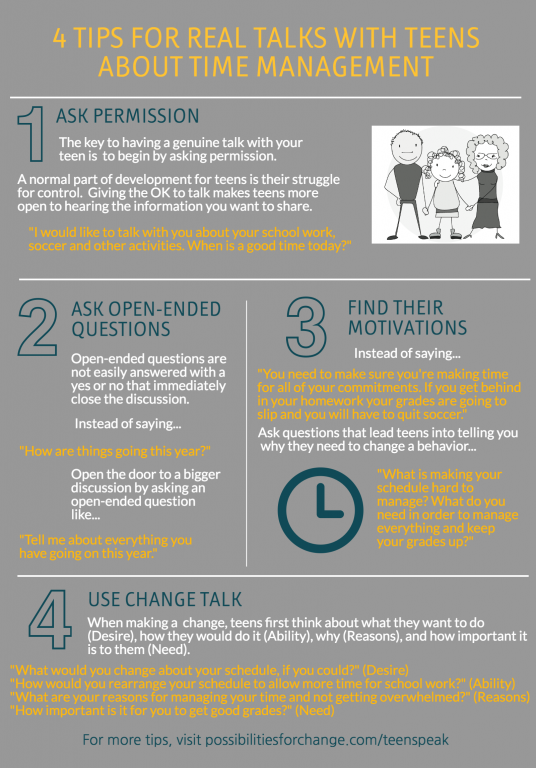 4 TIPS FOR REAL TALKS WITH TEENS ABOUT TIME MANAGEMENT

1 ASK PERMISSION

The key to having a genuine talk with your teen is to begin by asking permission.

A normal part of development for teens is their struggle for control. Giving the OK to talk makes teens more open to hearing the information you want to share.

"I would like to talk with you about your school work, soccer and other activities. When is a good time today?"

2 ASK OPEN-ENDED QUESTIONS

Open-ended questions are not easily answered with a yes or no that immediately close the discussion.

Instead of saying...

"How are things going this year?"

Open the door to a bigger discussion by asking an open-ended question like...

"Tell me about everything you have going on this year."

3 FIND THEIR MOTIVATIONS

Instead of saying...

"You need to make sure you're making time for all of your commitments. If you get behind in your homework your grades are going to slip and you will have to quit soccer."

Ask questions that lead teens into telling you why they need to change a behavior...

"What is making your schedule hard to manage? What do you need in order to manage everything and keep your grades up?"

4 USE CHANGE TALK

When making a change, teens first think about what they want to do (Desire), how they would do it (Ability), why (Reasons), and how important it is to them (Need).

"What would you change about your schedule, if you could?" (Desire)
"How would you rearrange your schedule to allow more time for school work?" (Ability)
"What are your reasons for managing your time and not getting overwhelmed?" (Reasons)
"How important is it for you to get good grades?" (Need)

For more tips, visit possibilitiesforchange.com/teenspeak