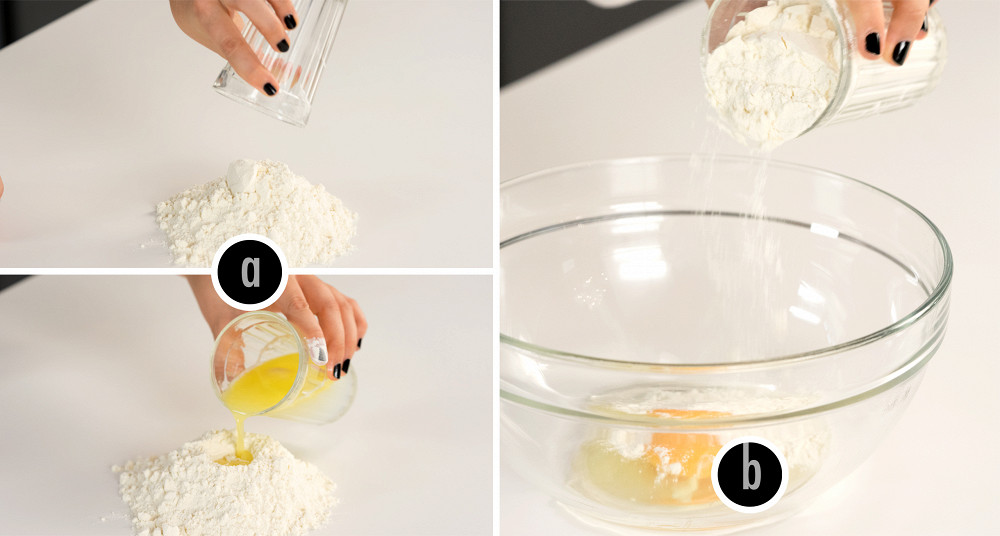 a

b