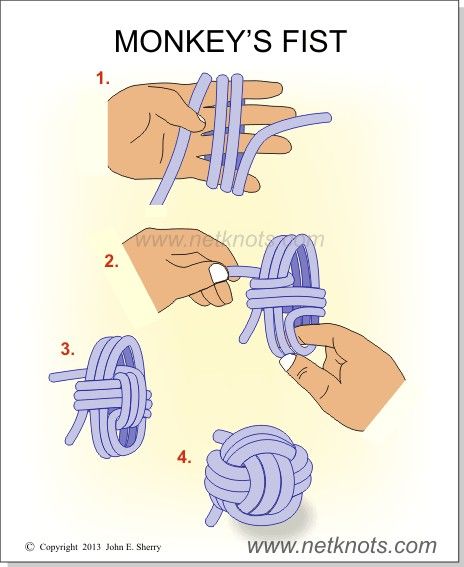 MONKEY'S FIST

1.

www.netknots.com

2.

3.

4.

© Copyright 2013 John E. Sherry

www.netknots.com